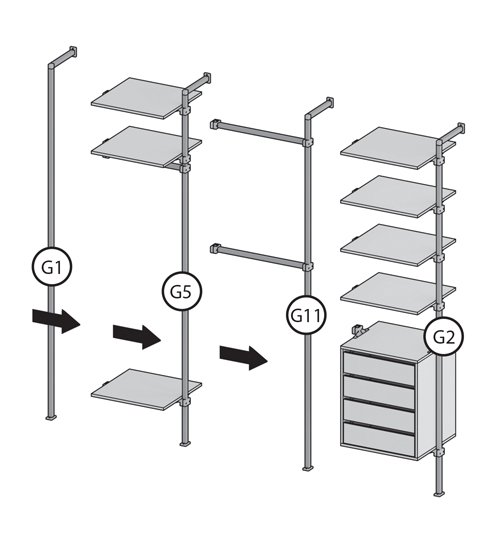 G1

G5

G11

G2